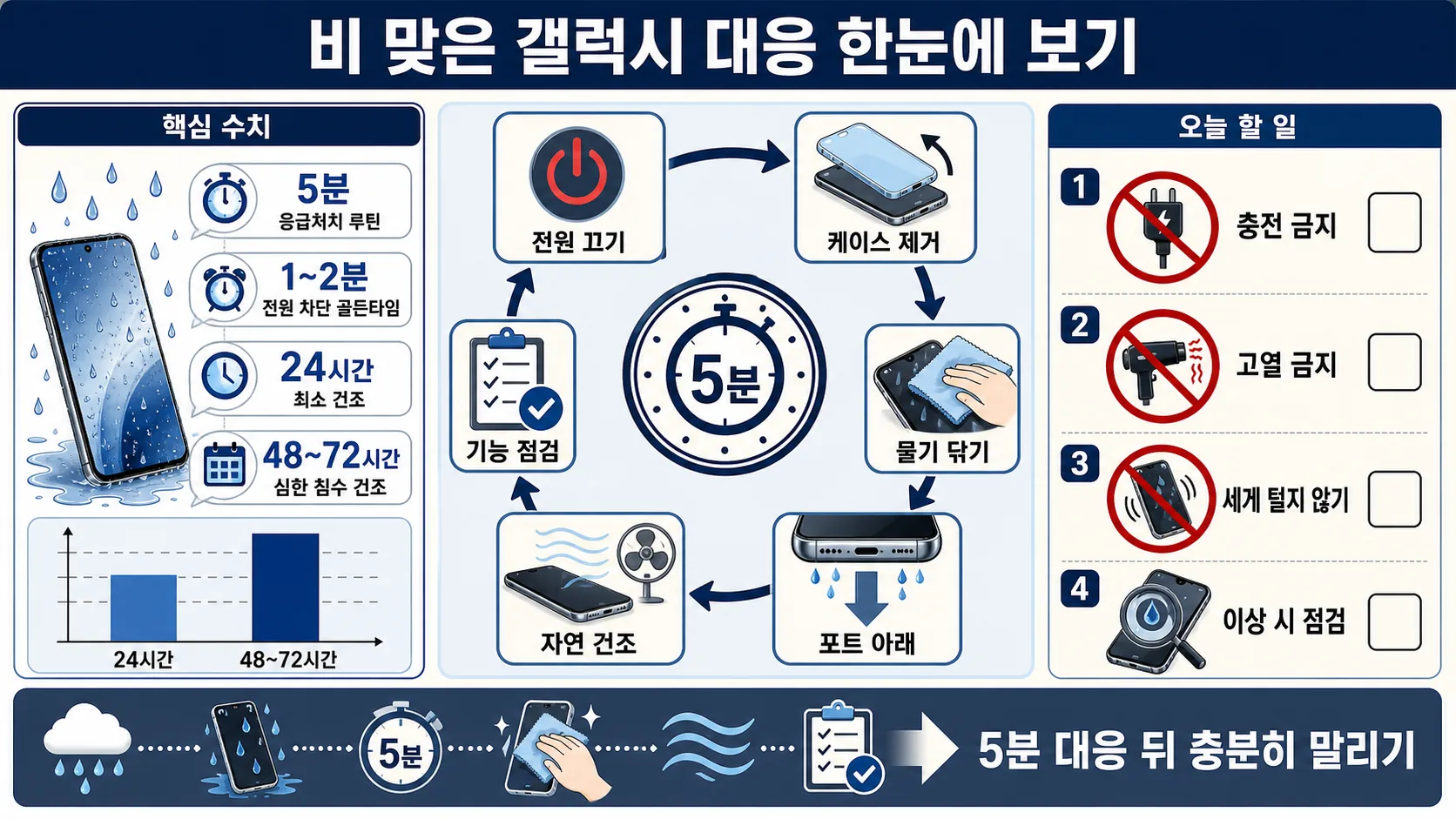 비 맞은 갤럭시 대응 한눈에 보기

핵심 수치

5분
응급처치 루틴

1~2분
전원 차단 골든타임

24시간
최소 건조

48~72시간
심한 침수 건조

24시간
48~72시간

전원 끄기
케이스 제거
물기 닦기
포트 아래
자연 건조
기능 점검
5분

오늘 할 일

1
충전 금지

2
고열 금지

3
세게 털지 않기

4
이상 시 점검

5분

5분 대응 뒤 충분히 말리기